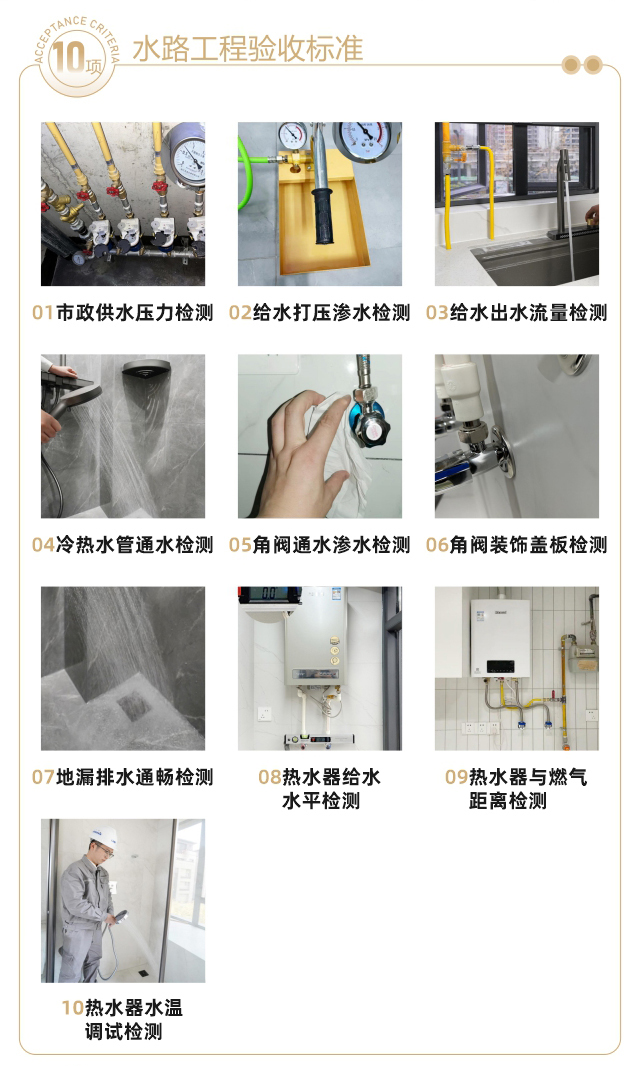 ACCEPTANCE CRITERIA 10项 水路工程验收标准

01市政供水压力检测
02给水打压渗水检测
03给水出水流量检测
04冷热水管通水检测
05角阀通水渗水检测
06角阀装饰盖板检测
07地漏排水通畅检测
08热水器给水水平检测
09热水器与燃气距离检测
10热水器水温调试检测