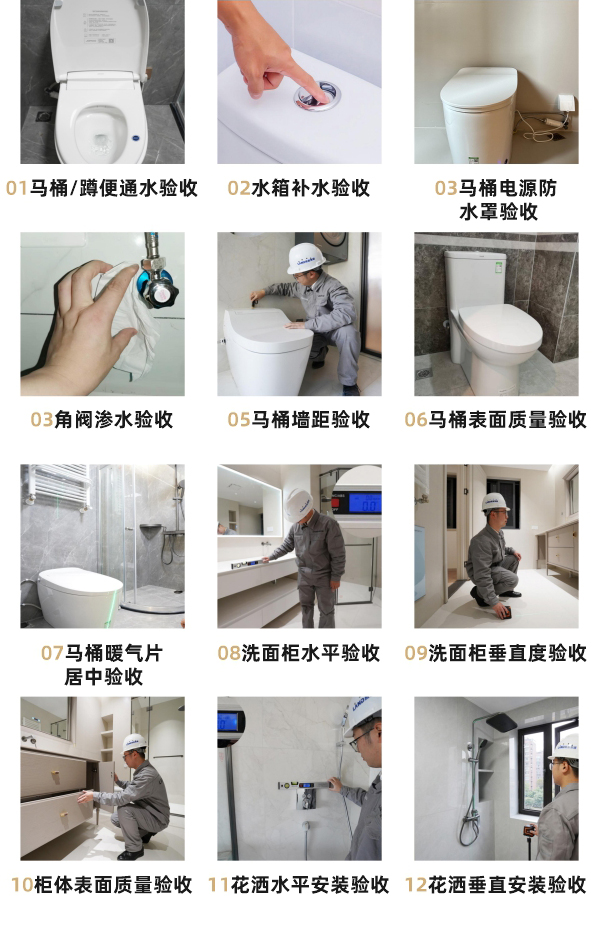 01马桶/蹲便通水验收

02水箱补水验收

03马桶电源防水罩验收

03角阀渗水验收

05马桶墙距验收

06马桶表面质量验收

07马桶暖气片居中验收

08洗面柜水平验收

09洗面柜垂直度验收

10柜体表面质量验收

11花洒水平安装验收

12花洒垂直安装验收